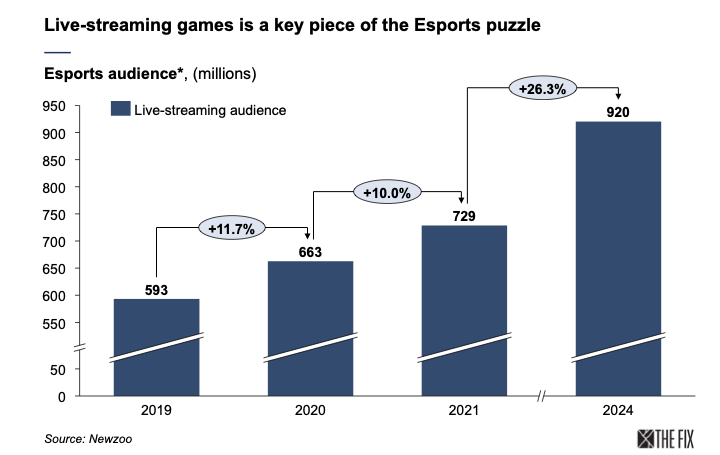 Live-streaming games is a key piece of the Esports puzzle

Esports audience*, (millions)

Live-streaming audience

950
900
850
800
750
700
650
600
550
50
0

+11.7%
+10.0%
+26.3%

593
663
729
920

2019
2020
2021
2024

Source: Newzoo

THE FIX